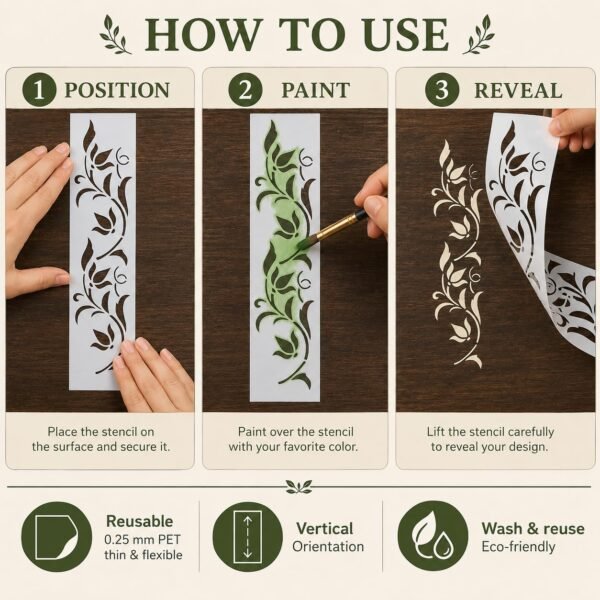 HOW TO USE

1 POSITION

Place the stencil on the surface and secure it.

2 PAINT

Paint over the stencil with your favorite color.

3 REVEAL

Lift the stencil carefully to reveal your design.

Reusable
0.25 mm PET
thin & flexible

Vertical
Orientation

Wash & reuse
Eco-friendly